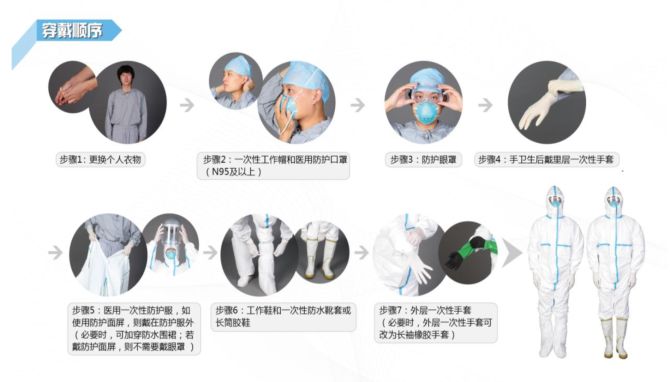 穿戴顺序

步骤1：更换个人衣物

步骤2：一次性工作帽和医用防护口罩（N95及以上）

步骤3：防护眼罩

步骤4：手卫生后戴里层一次性手套

步骤5：医用一次性防护服，如使用防护面屏，则戴在防护服外（必要时，可加穿防水围裙；若戴防护面屏，则不需要戴眼罩）

步骤6：工作鞋和一次性防水靴套或长筒胶鞋

步骤7：外层一次性手套（必要时，外层一次性手套可改为长袖橡胶手套）